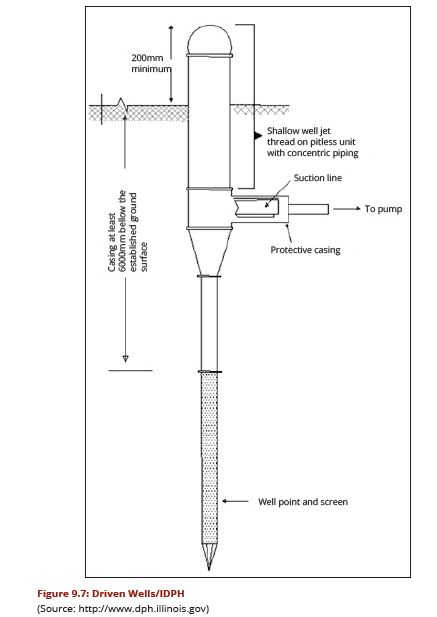 200mm minimum

Shallow well jet thread on pitless unit with concentric piping

Suction line

To pump

Protective casing

Casing at least 6000mm bellow the established ground surface

Well point and screen

Figure 9.7: Driven Wells/IDPH
(Source: http://www.dph.illinois.gov)